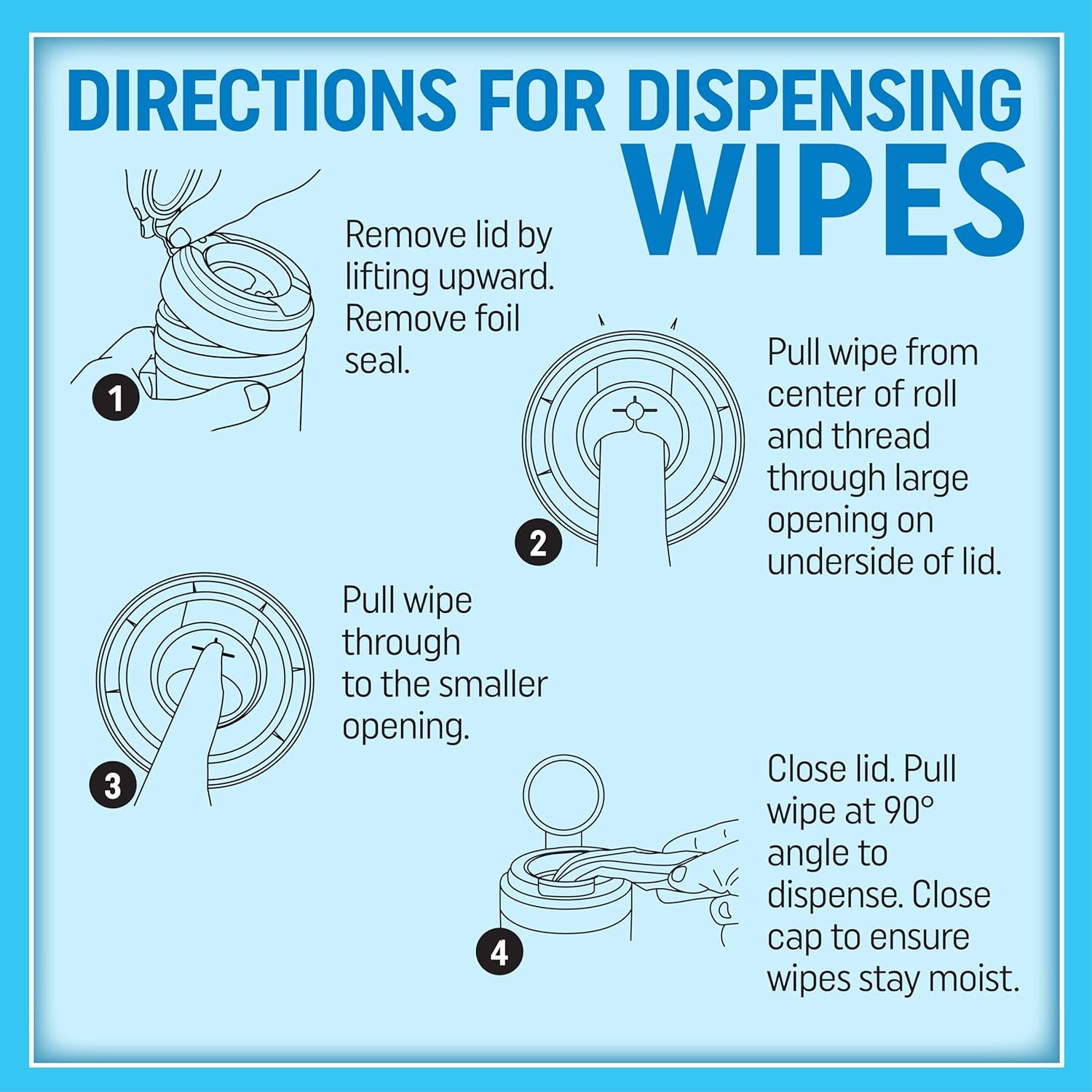 DIRECTIONS FOR DISPENSING WIPES

1 Remove lid by lifting upward. Remove foil seal.

2 Pull wipe from center of roll and thread through large opening on underside of lid.

3 Pull wipe through to the smaller opening.

4 Close lid. Pull wipe at 90° angle to dispense. Close cap to ensure wipes stay moist.